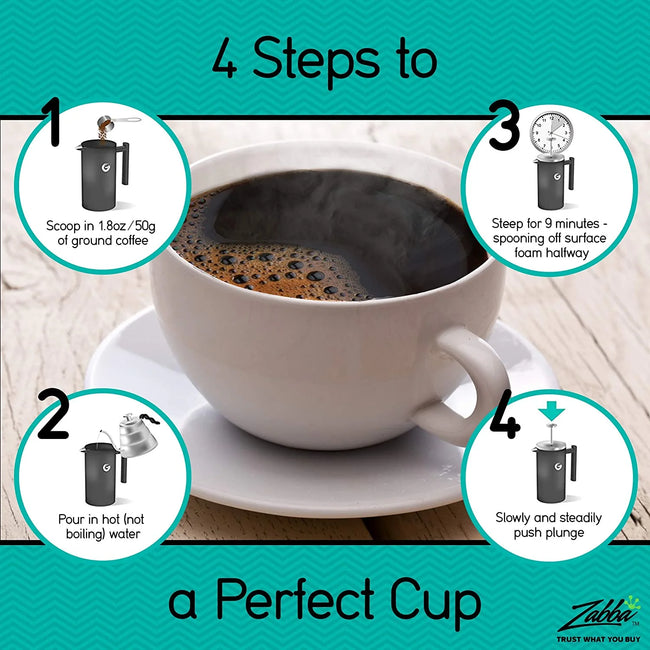 4 Steps to

1

Scoop in 1.8oz/50g of ground coffee

3

Steep for 9 minutes - spooning off surface foam halfway

2

Pour in hot (not boiling) water

4

Slowly and steadily push plunge

a Perfect Cup

Zabba™
TRUST WHAT YOU BUY