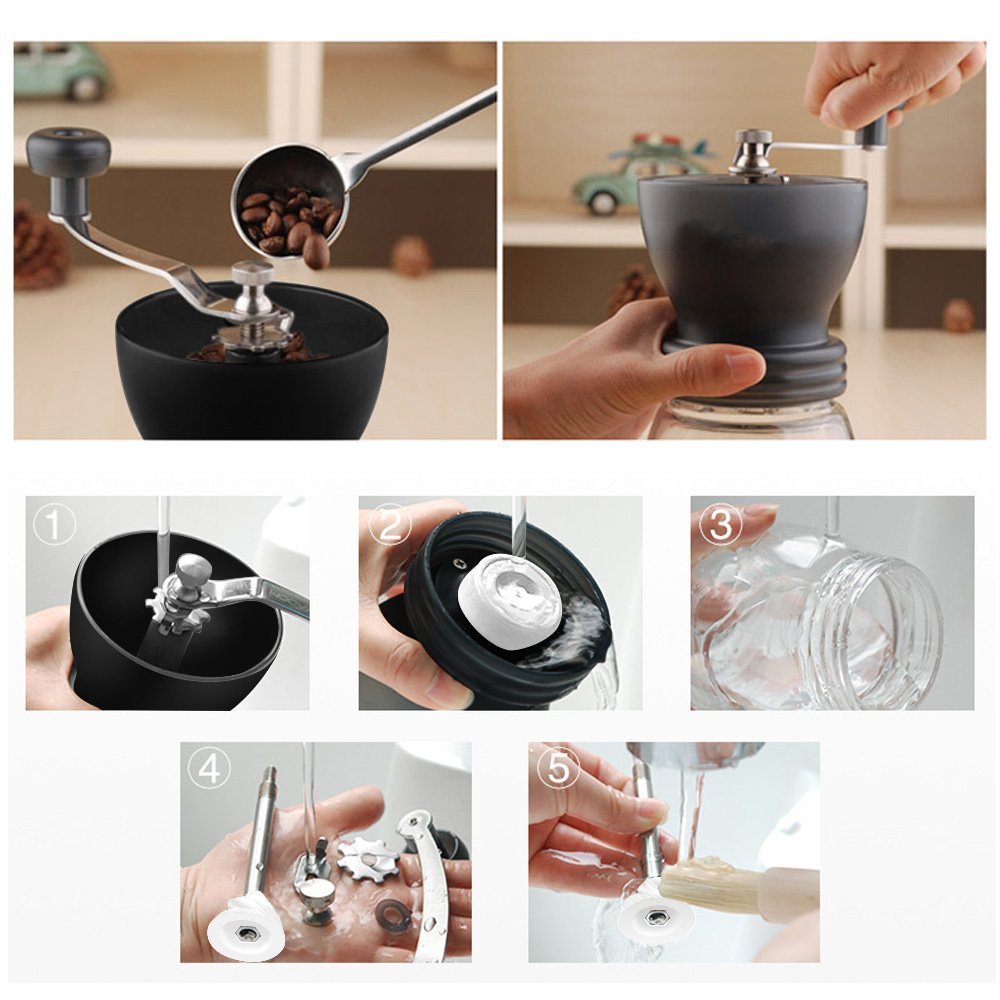 1

2

3

4

5